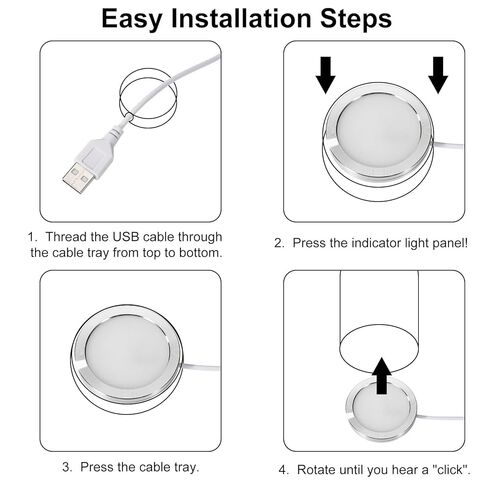 Easy Installation Steps

1. Thread the USB cable through the cable tray from top to bottom.

2. Press the indicator light panel!

3. Press the cable tray.

4. Rotate until you hear a "click".