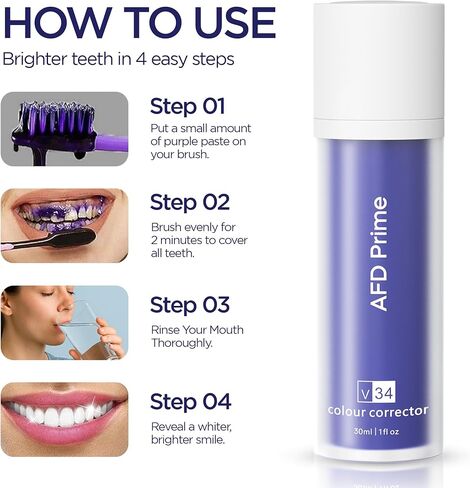 HOW TO USE

Brighter teeth in 4 easy steps

Step 01

Put a small amount of purple paste on your brush.

Step 02

Brush evenly for 2 minutes to cover all teeth.

Step 03

Rinse Your Mouth Thoroughly.

Step 04

Reveal a whiter, brighter smile.

AFD Prime

V 34

colour corrector

30ml | 1fl oz