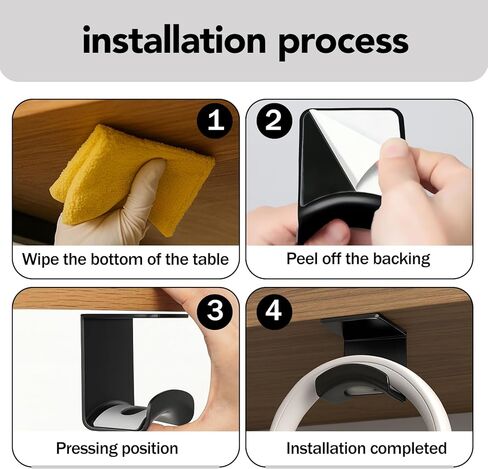 installation process

1

Wipe the bottom of the table

2

Peel off the backing

3

Pressing position

4

Installation completed