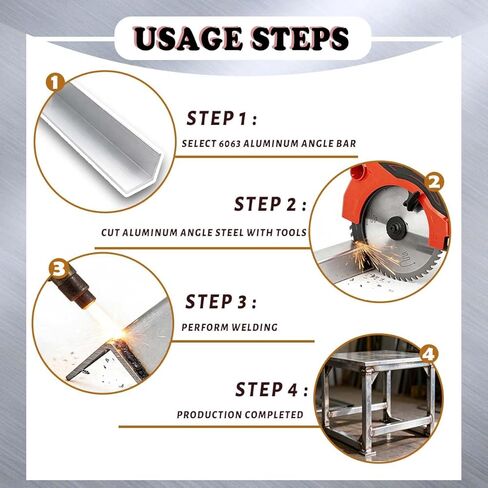 USAGE STEPS

1

STEP 1 :

SELECT 6063 ALUMINUM ANGLE BAR

2

STEP 2 :

CUT ALUMINUM ANGLE STEEL WITH TOOLS

3

STEP 3 :

PERFORM WELDING

4

STEP 4 :

PRODUCTION COMPLETED