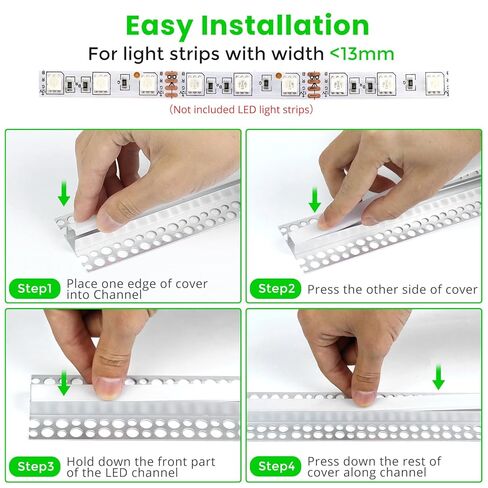 Easy Installation

For light strips with width <13mm

(Not included LED light strips)

Step1 Place one edge of cover into Channel

Step2 Press the other side of cover

Step3 Hold down the front part of the LED channel

Step4 Press down the rest of cover along channel