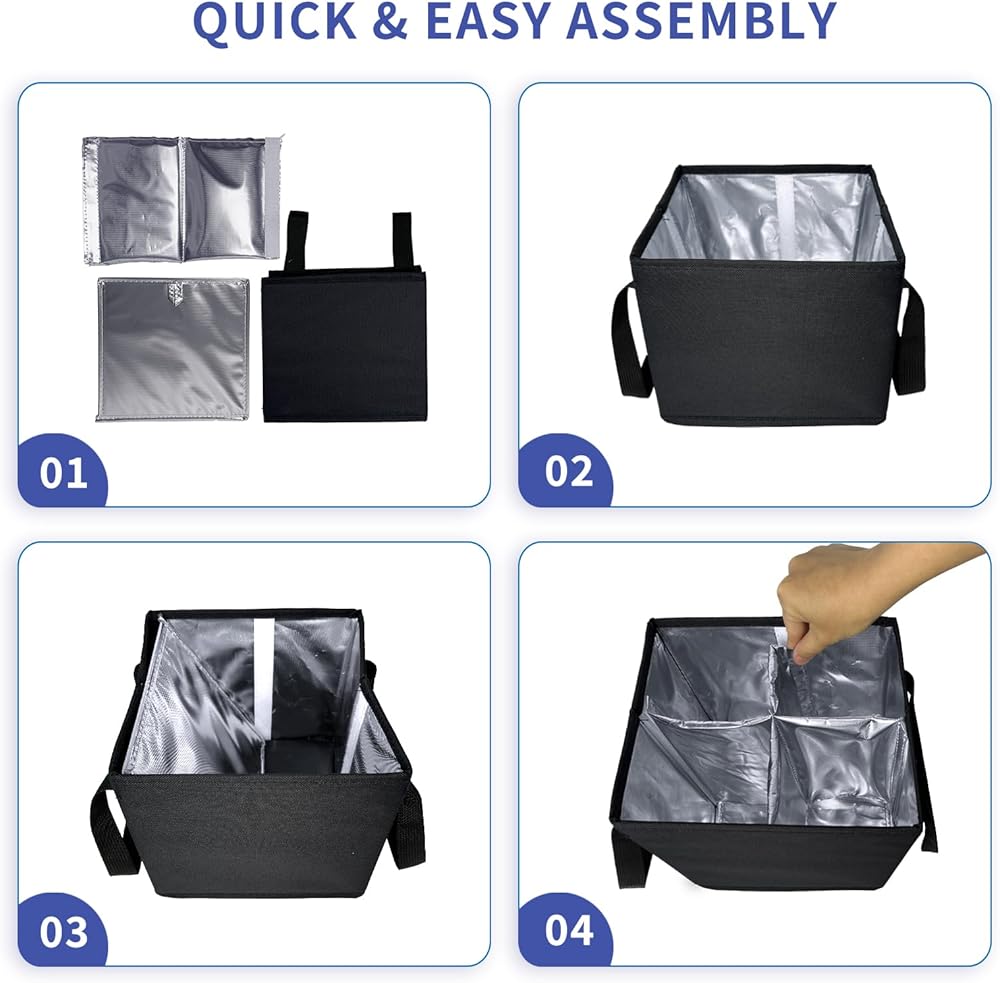 QUICK & EASY ASSEMBLY

01

02

03

04