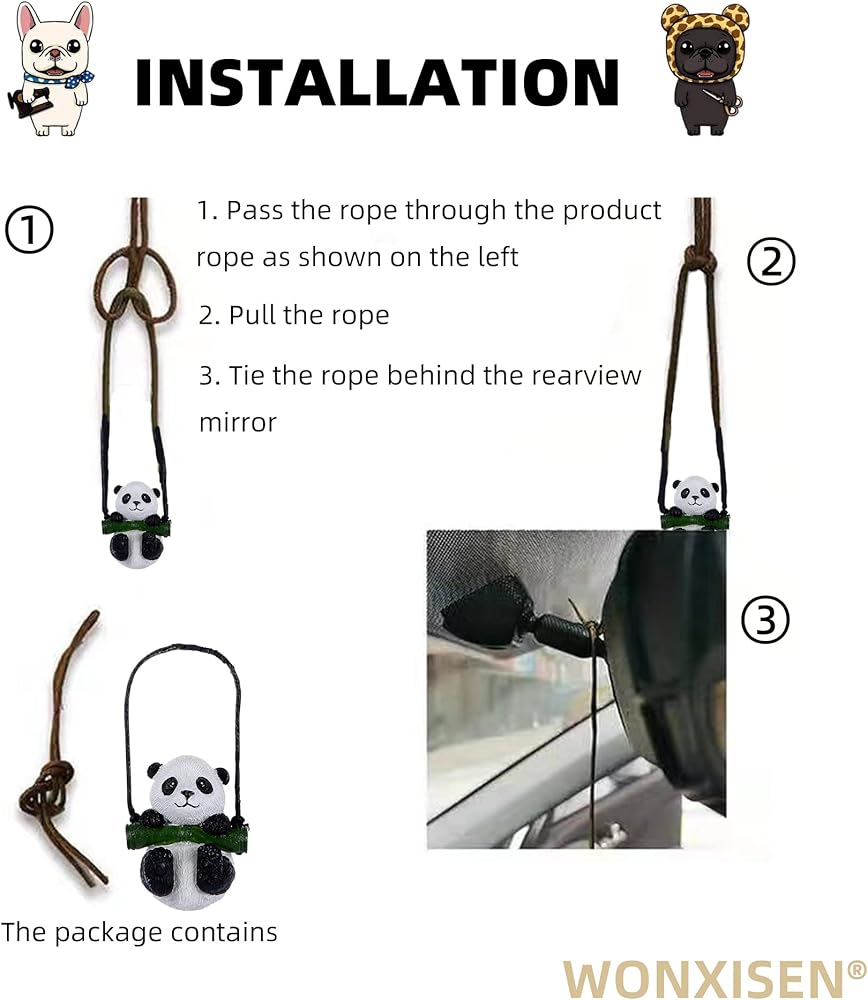 INSTALLATION

①

1. Pass the rope through the product rope as shown on the left

2. Pull the rope

3. Tie the rope behind the rearview mirror

②

③

The package contains

WONXISEN®