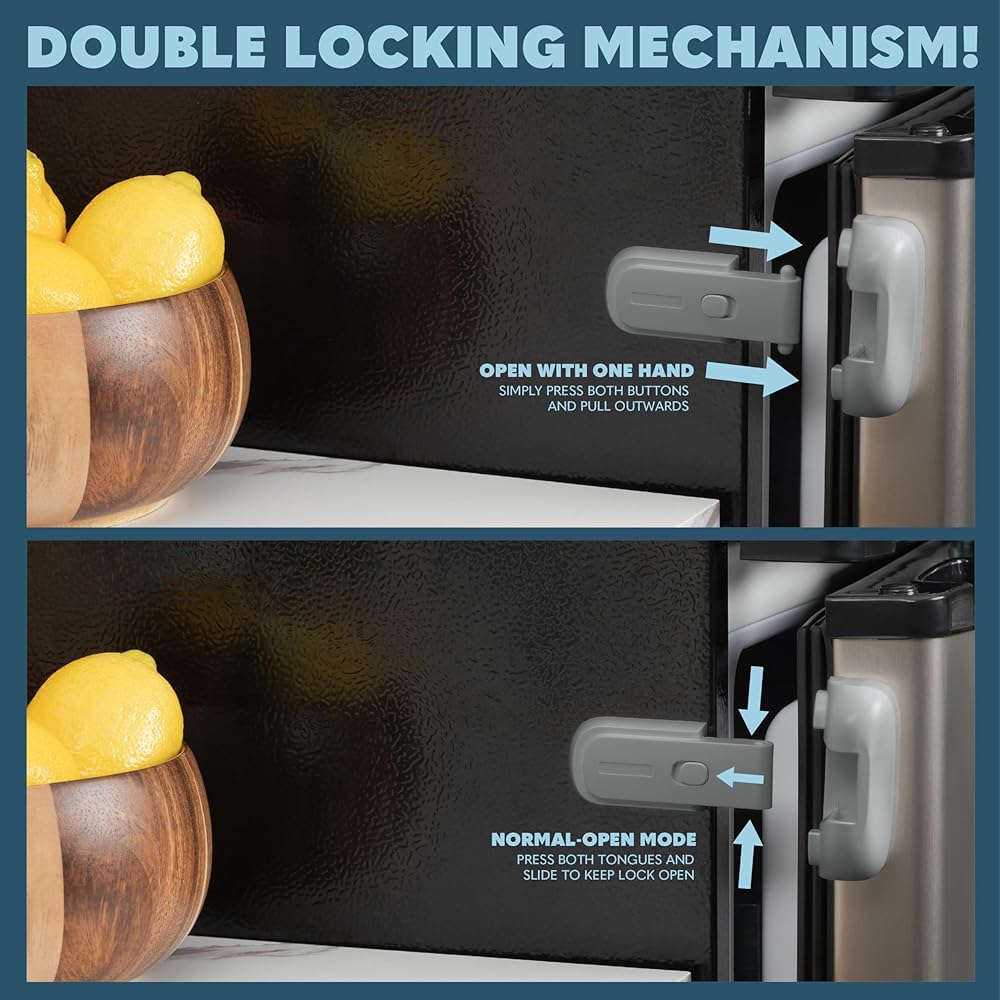 DOUBLE LOCKING MECHANISM!

OPEN WITH ONE HAND
SIMPLY PRESS BOTH BUTTONS AND PULL OUTWARDS

NORMAL-OPEN MODE
PRESS BOTH TONGUES AND SLIDE TO KEEP LOCK OPEN