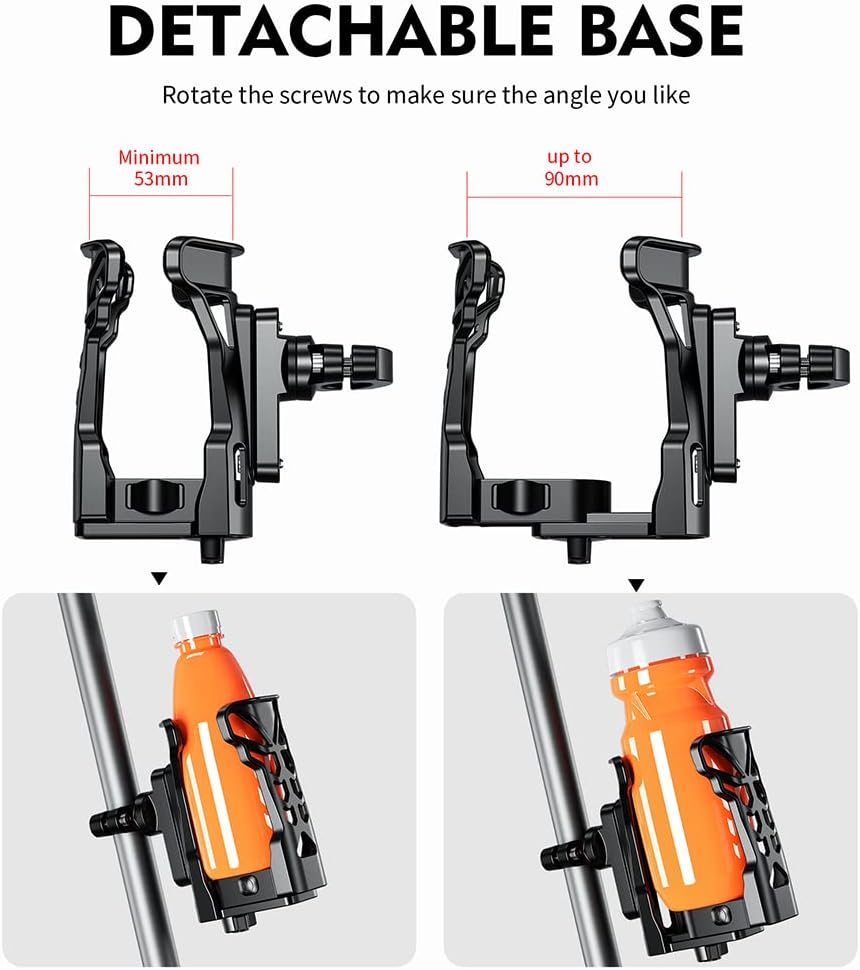 DETACHABLE BASE

Rotate the screws to make sure the angle you like

Minimum 53mm

up to 90mm