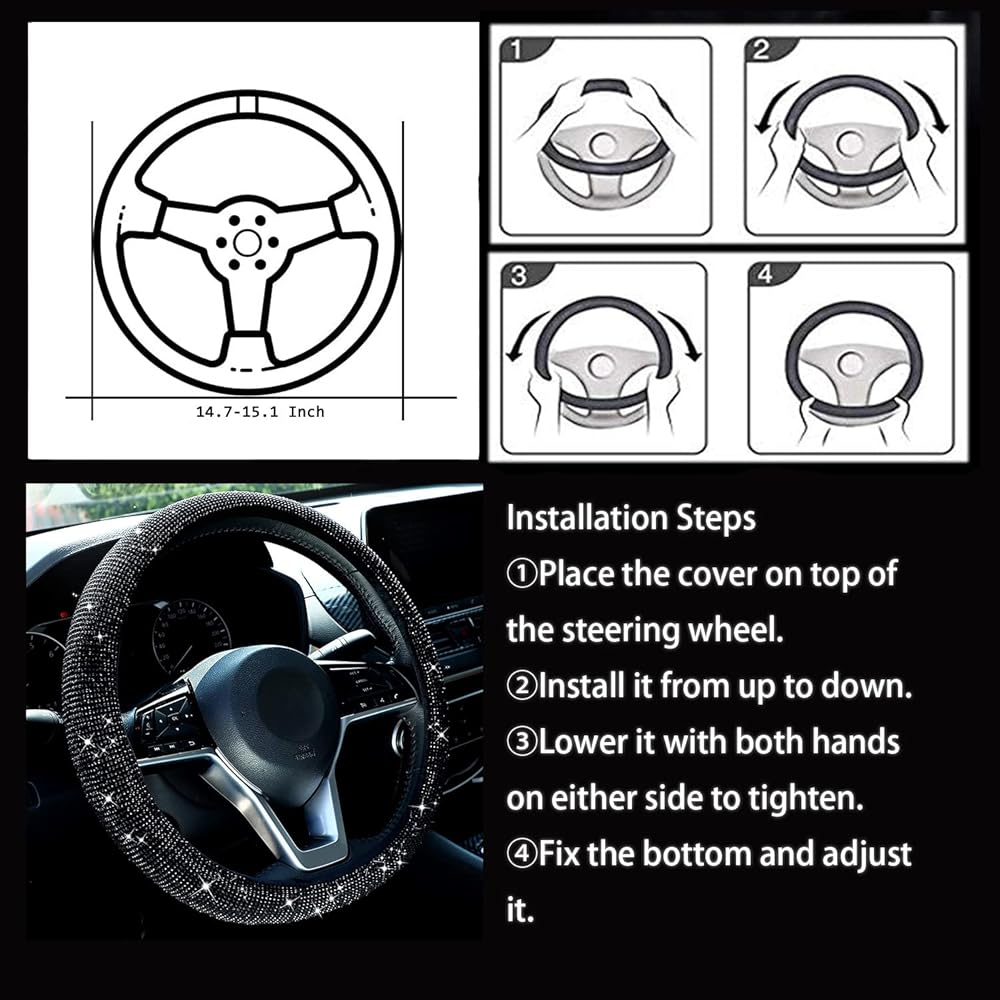 14.7-15.1 Inch

1

2

3

4

Installation Steps
①Place the cover on top of the steering wheel.
②Install it from up to down.
③Lower it with both hands on either side to tighten.
④Fix the bottom and adjust it.