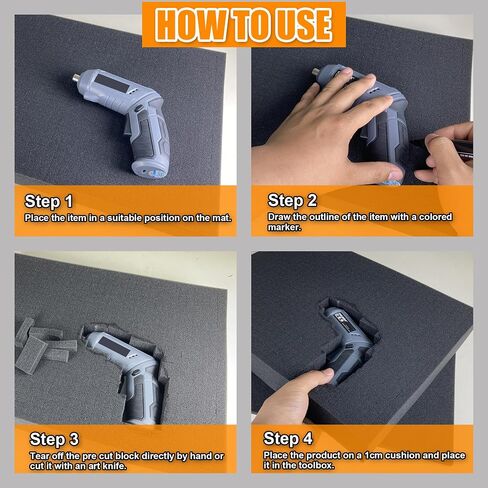 HOW TO USE

Step 1
Place the item in a suitable position on the mat.

Step 2
Draw the outline of the item with a colored marker.

Step 3
Tear off the pre cut block directly by hand or cut it with an art knife.

Step 4
Place the product on a 1cm cushion and place it in the toolbox.