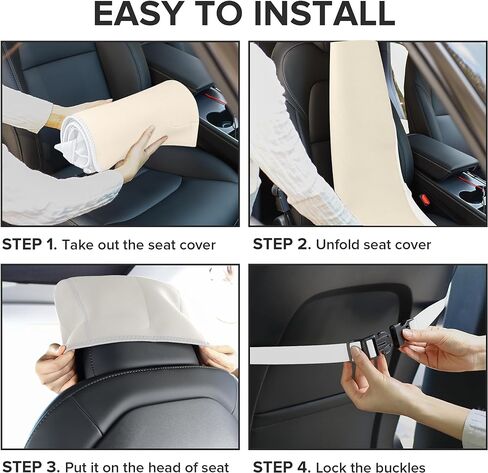 EASY TO INSTALL

STEP 1. Take out the seat cover

STEP 2. Unfold seat cover

STEP 3. Put it on the head of seat

STEP 4. Lock the buckles