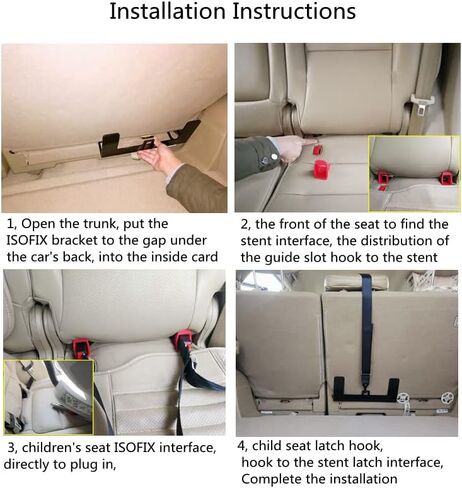 Installation Instructions

1, Open the trunk, put the ISOFIX bracket to the gap under the car's back, into the inside card

2, the front of the seat to find the stent interface, the distribution of the guide slot hook to the stent

3, children's seat ISOFIX interface, directly to plug in,

4, child seat latch hook, hook to the stent latch interface, Complete the installation