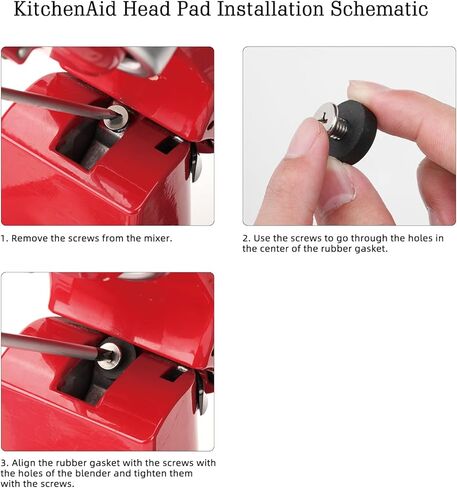 KitchenAid Head Pad Installation Schematic

1. Remove the screws from the mixer.

2. Use the screws to go through the holes in the center of the rubber gasket.

3. Align the rubber gasket with the screws with the holes of the blender and tighten them with the screws.