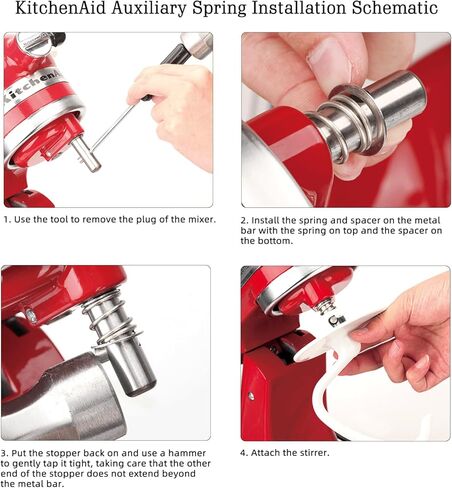 KitchenAid Auxiliary Spring Installation Schematic

KitchenAid

1. Use the tool to remove the plug of the mixer.

2. Install the spring and spacer on the metal bar with the spring on top and the spacer on the bottom.

3. Put the stopper back on and use a hammer to gently tap it tight, taking care that the other end of the stopper does not extend beyond the metal bar.

4. Attach the stirrer.