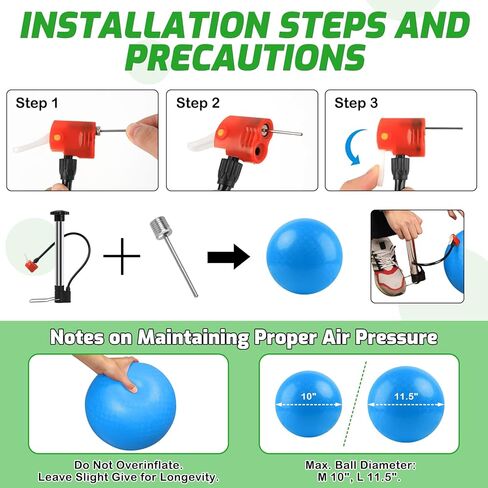 INSTALLATION STEPS AND PRECAUTIONS

Step 1

Step 2

Step 3

Notes on Maintaining Proper Air Pressure

10"

11.5"

Do Not Overinflate. Leave Slight Give for Longevity.

Max. Ball Diameter: M 10", L 11.5".