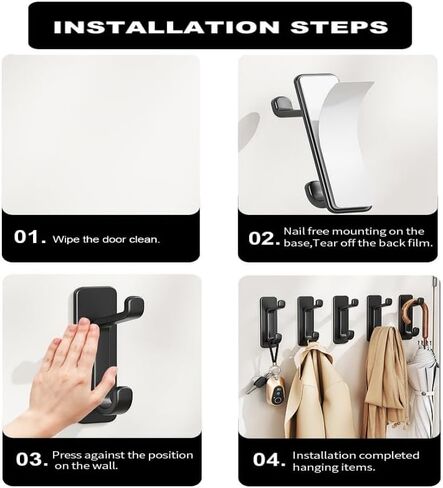 INSTALLATION STEPS

01. Wipe the door clean.

02. Nail free mounting on the base,Tear off the back film.

03. Press against the position on the wall.

04. Installation completed hanging items.