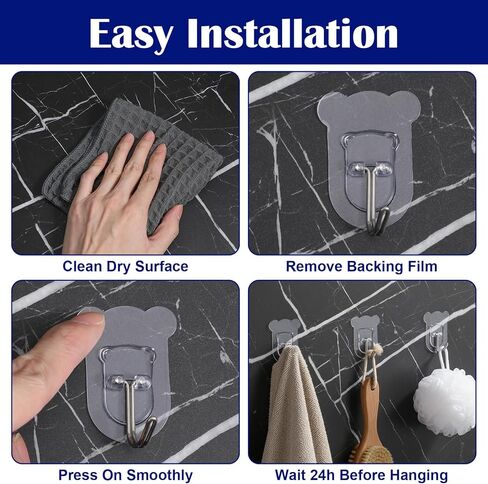 Easy Installation

Clean Dry Surface

Remove Backing Film

Press On Smoothly

Wait 24h Before Hanging