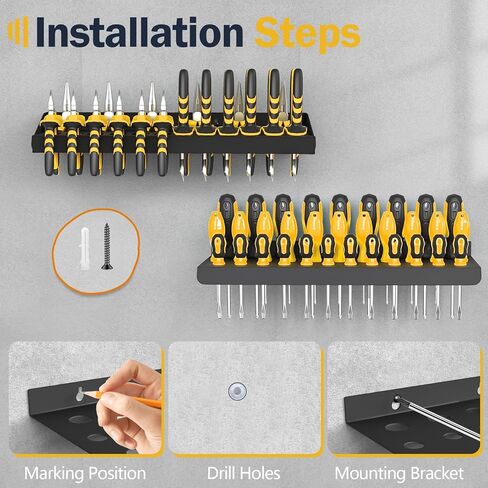 Installation Steps

Marking Position

Drill Holes

Mounting Bracket