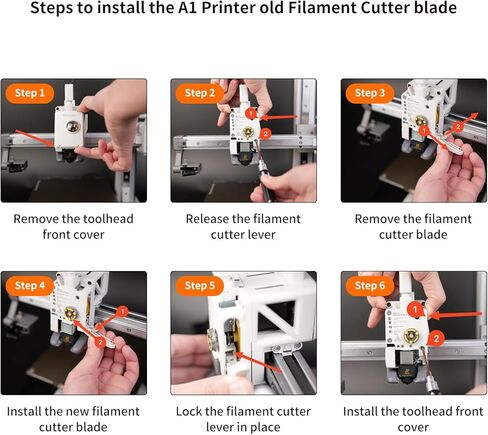 Steps to install the A1 Printer old Filament Cutter blade

Step 1

Remove the toolhead front cover

Step 2

1

2

Release the filament cutter lever

Step 3

1

2

Remove the filament cutter blade

Step 4

1

2

Install the new filament cutter blade

Step 5

Lock the filament cutter lever in place

Step 6

1

2

Install the toolhead front cover