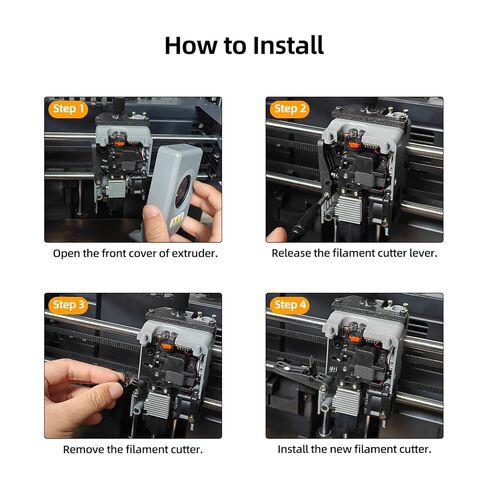 How to Install

Step 1

Open the front cover of extruder.

Step 2

Release the filament cutter lever.

Step 3

Remove the filament cutter.

Step 4

Install the new filament cutter.