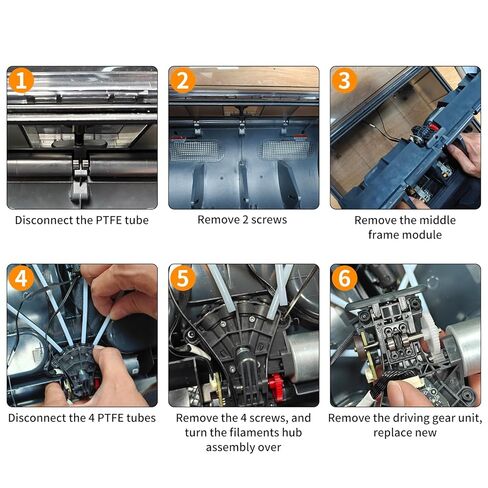 1

Disconnect the PTFE tube

2

Remove 2 screws

3

Remove the middle frame module

4

Disconnect the 4 PTFE tubes

5

Remove the 4 screws, and turn the filaments hub assembly over

6

Remove the driving gear unit, replace new