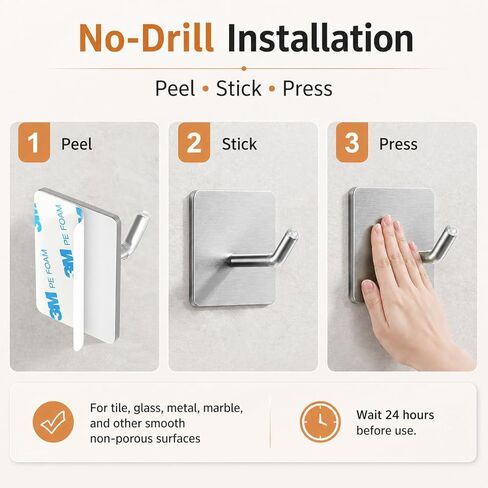 No-Drill Installation

Peel • Stick • Press

1 Peel

3M PE FOAM

3M PE FOAM

2 Stick

3 Press

For tile, glass, metal, marble, and other smooth non-porous surfaces

Wait 24 hours before use.