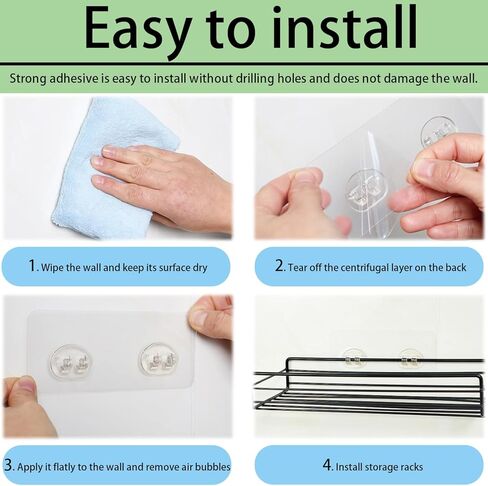 Easy to install

Strong adhesive is easy to install without drilling holes and does not damage the wall.

1. Wipe the wall and keep its surface dry

2. Tear off the centrifugal layer on the back

3. Apply it flatly to the wall and remove air bubbles

4. Install storage racks