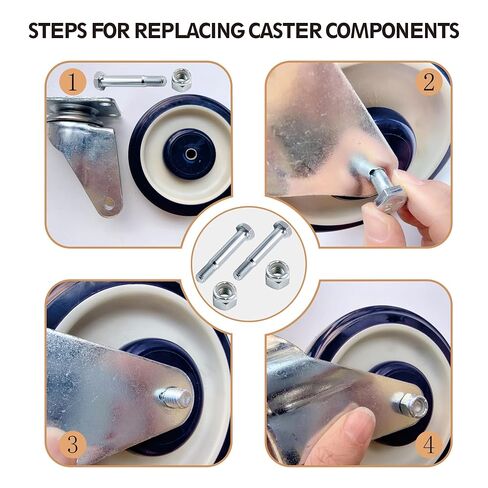 STEPS FOR REPLACING CASTER COMPONENTS

1

2

3

4