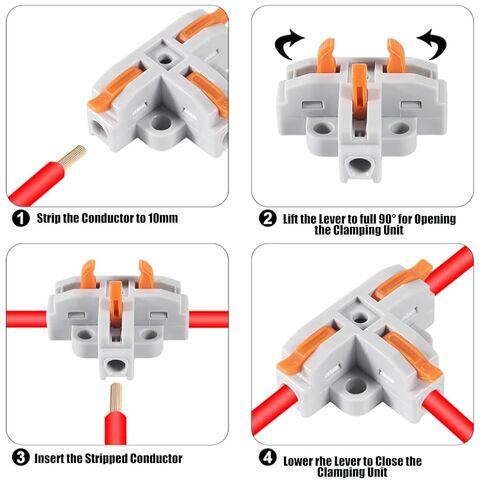 1 Strip the Conductor to 10mm

2 Lift the Lever to full 90° for Opening the Clamping Unit

3 Insert the Stripped Conductor

4 Lower rhe Lever to Close the Clamping Unit