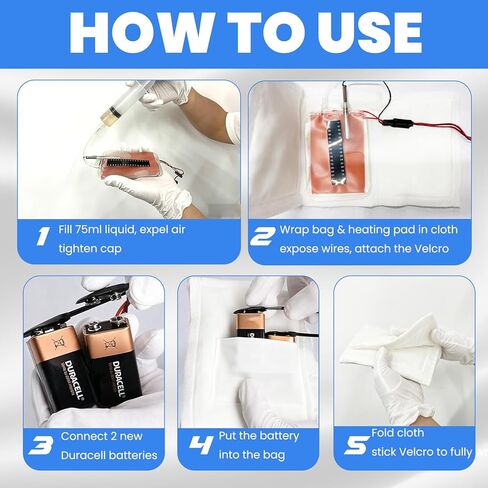 HOW TO USE

1 Fill 75ml liquid, expel air tighten cap

2 Wrap bag & heating pad in cloth expose wires, attach the Velcro

DURACELL

DURACELL

3 Connect 2 new Duracell batteries

4 Put the battery into the bag

5 Fold cloth stick Velcro to fully