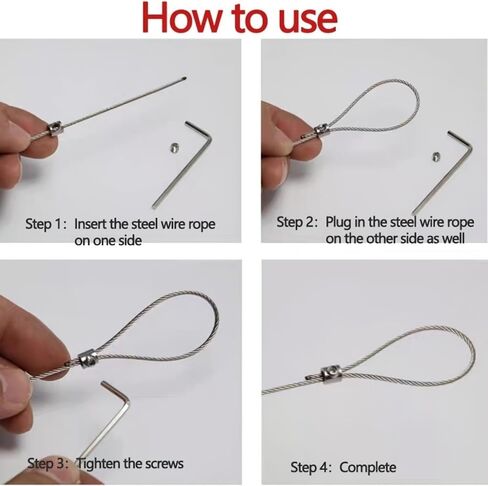 How to use

Step 1: Insert the steel wire rope on one side

Step 2: Plug in the steel wire rope on the other side as well

Step 3: Tighten the screws

Step 4: Complete