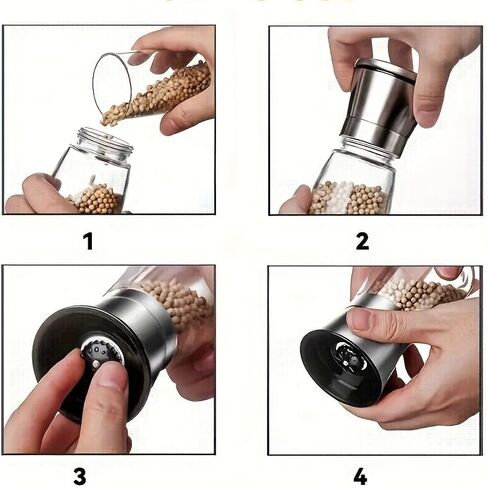 1

2

3

4