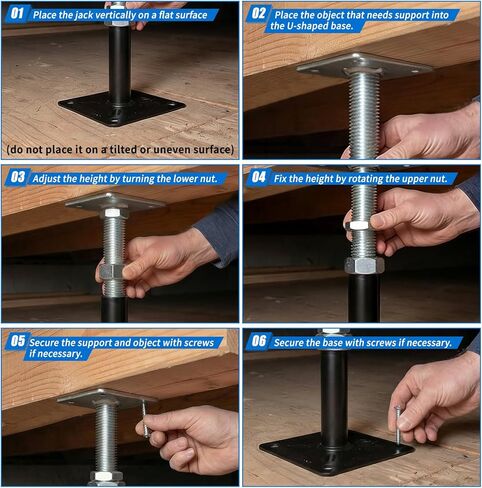 01 Place the jack vertically on a flat surface

(do not place it on a tilted or uneven surface)

02 Place the object that needs support into the U-shaped base.

03 Adjust the height by turning the lower nut.

04 Fix the height by rotating the upper nut.

05 Secure the support and object with screws if necessary.

06 Secure the base with screws if necessary.