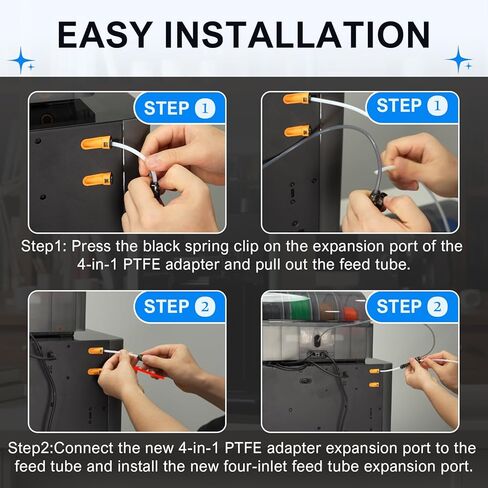 EASY INSTALLATION

STEP 1

STEP 1

Step1: Press the black spring clip on the expansion port of the 4-in-1 PTFE adapter and pull out the feed tube.

STEP 2

STEP 2

Step2:Connect the new 4-in-1 PTFE adapter expansion port to the feed tube and install the new four-inlet feed tube expansion port.