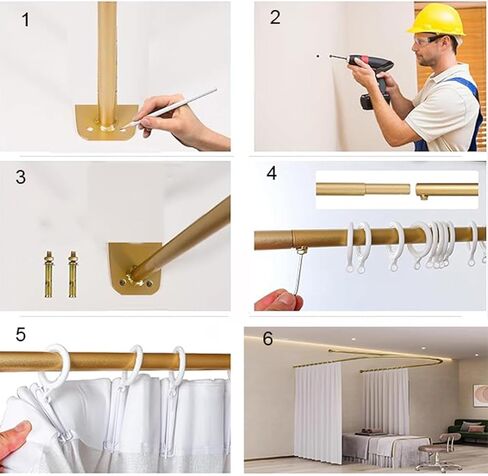 1

2

3

4

5

6