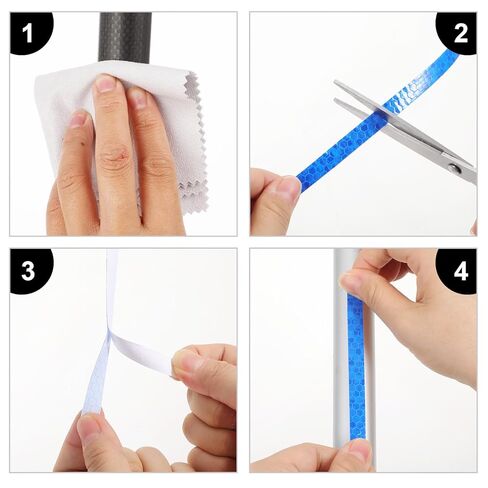 1

2

3

4