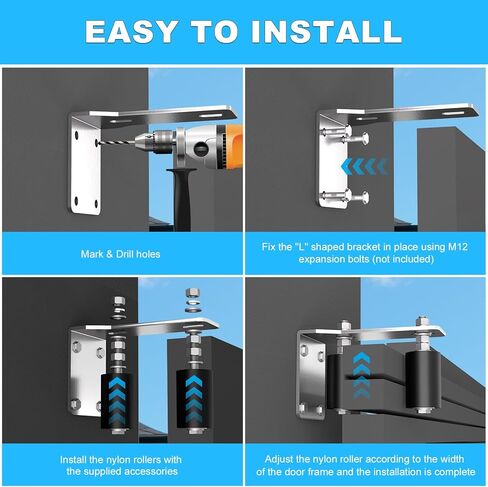 EASY TO INSTALL

Mark & Drill holes

Fix the "L" shaped bracket in place using M12 expansion bolts (not included)

Install the nylon rollers with the supplied accessories

Adjust the nylon roller according to the width of the door frame and the installation is complete