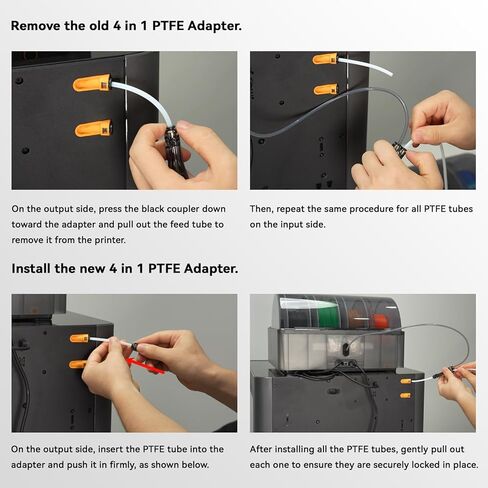 Remove the old 4 in 1 PTFE Adapter.

On the output side, press the black coupler down toward the adapter and pull out the feed tube to remove it from the printer.

Then, repeat the same procedure for all PTFE tubes on the input side.

Install the new 4 in 1 PTFE Adapter.

On the output side, insert the PTFE tube into the adapter and push it in firmly, as shown below.

After installing all the PTFE tubes, gently pull out each one to ensure they are securely locked in place.