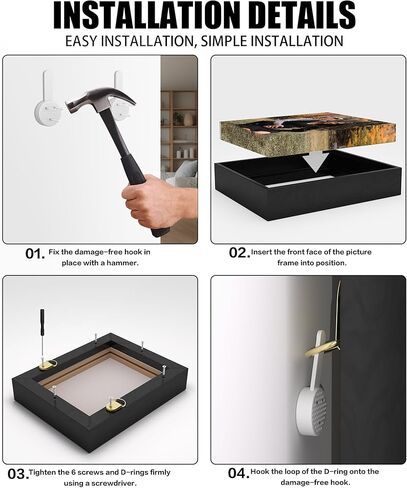 INSTALLATION DETAILS
EASY INSTALLATION, SIMPLE INSTALLATION

01. Fix the damage-free hook in place with a hammer.

02. Insert the front face of the picture frame into position.

03. Tighten the 6 screws and D-rings firmly using a screwdriver.

04. Hook the loop of the D-ring onto the damage-free hook.