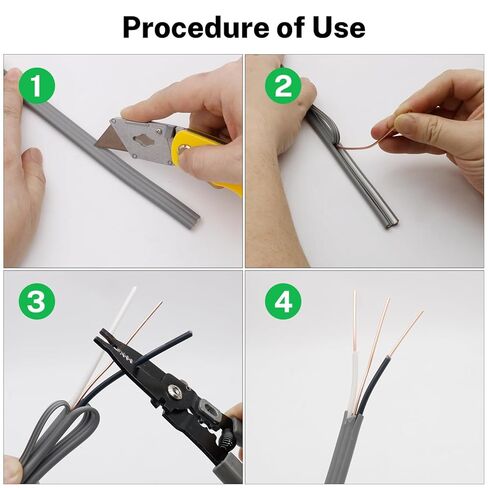 Procedure of Use

1

2

3

4