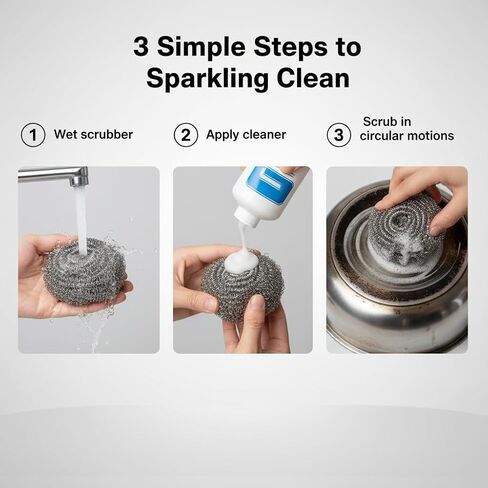 3 Simple Steps to Sparkling Clean

1 Wet scrubber

2 Apply cleaner

3 Scrub in circular motions