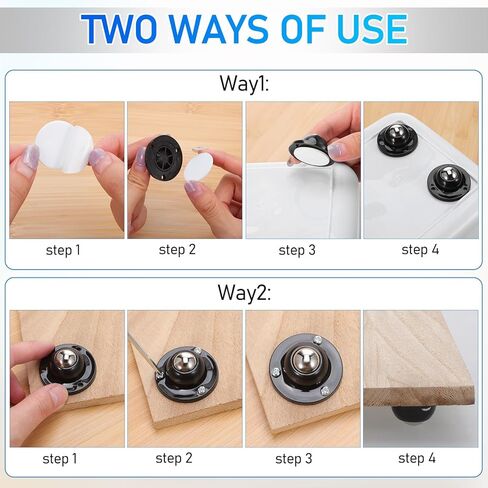 TWO WAYS OF USE

Way1:

step 1

step 2

step 3

step 4

Way2:

step 1

step 2

step 3

step 4