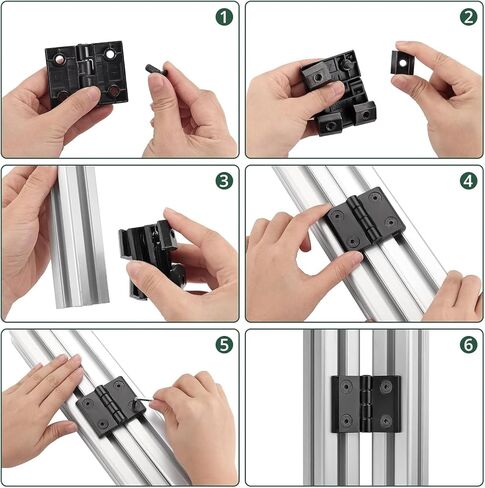 1
2
3
4
5
6