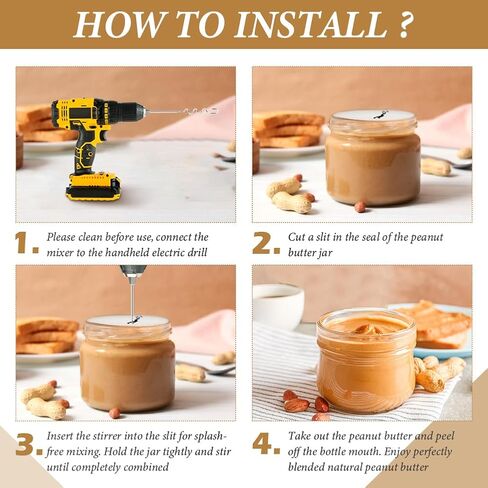 HOW TO INSTALL ?

1. Please clean before use, connect the mixer to the handheld electric drill

2. Cut a slit in the seal of the peanut butter jar

3. Insert the stirrer into the slit for splash-free mixing. Hold the jar tightly and stir until completely combined

4. Take out the peanut butter and peel off the bottle mouth. Enjoy perfectly blended natural peanut butter