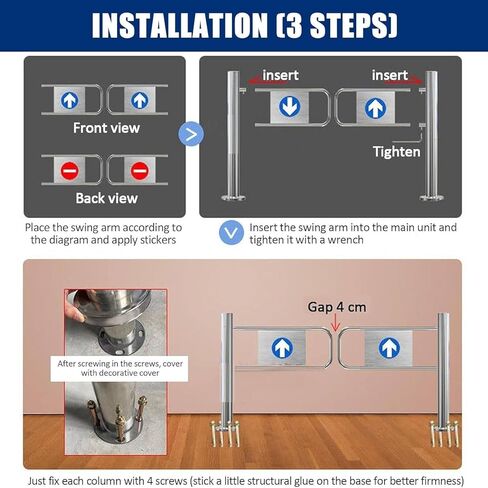 INSTALLATION (3 STEPS)

Front view

Back view

Place the swing arm according to the diagram and apply stickers

insert

insert

Tighten

Insert the swing arm into the main unit and tighten it with a wrench

After screwing in the screws, cover with decorative cover

Gap 4 cm

Just fix each column with 4 screws (stick a little structural glue on the base for better firmness)