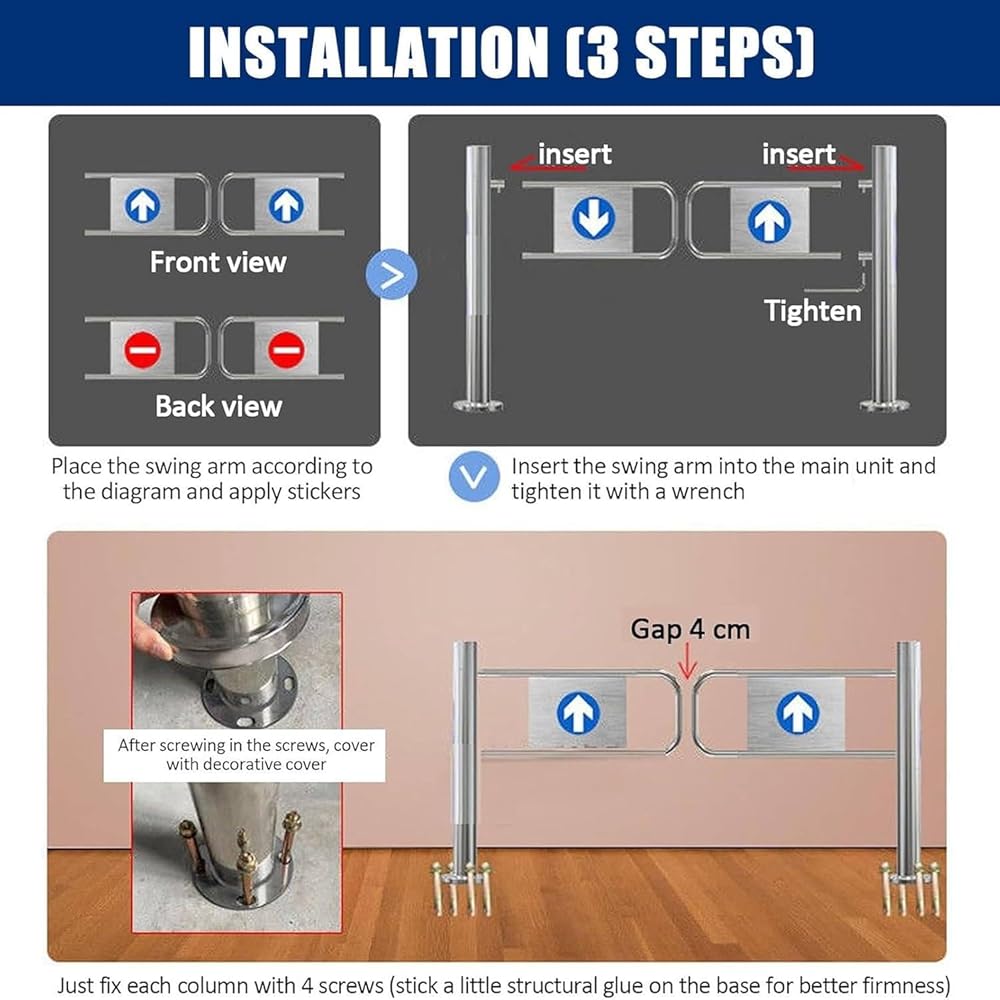 INSTALLATION (3 STEPS)

Front view

Back view

Place the swing arm according to the diagram and apply stickers

insert

insert

Tighten

Insert the swing arm into the main unit and tighten it with a wrench

After screwing in the screws, cover with decorative cover

Gap 4 cm

Just fix each column with 4 screws (stick a little structural glue on the base for better firmness)