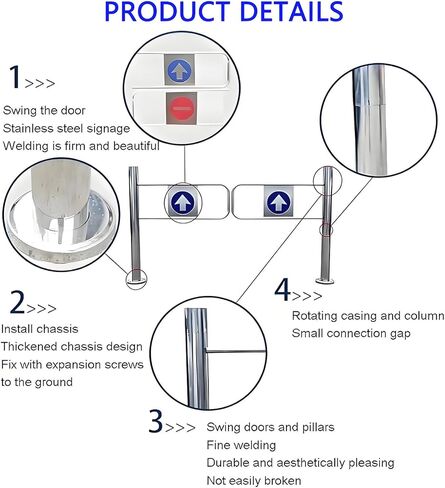 PRODUCT DETAILS

1>>>

Swing the door
Stainless steel signage
Welding is firm and beautiful

2>>>

Install chassis
Thickened chassis design
Fix with expansion screws to the ground

4>>>

Rotating casing and column
Small connection gap

3>>>

Swing doors and pillars
Fine welding
Durable and aesthetically pleasing
Not easily broken