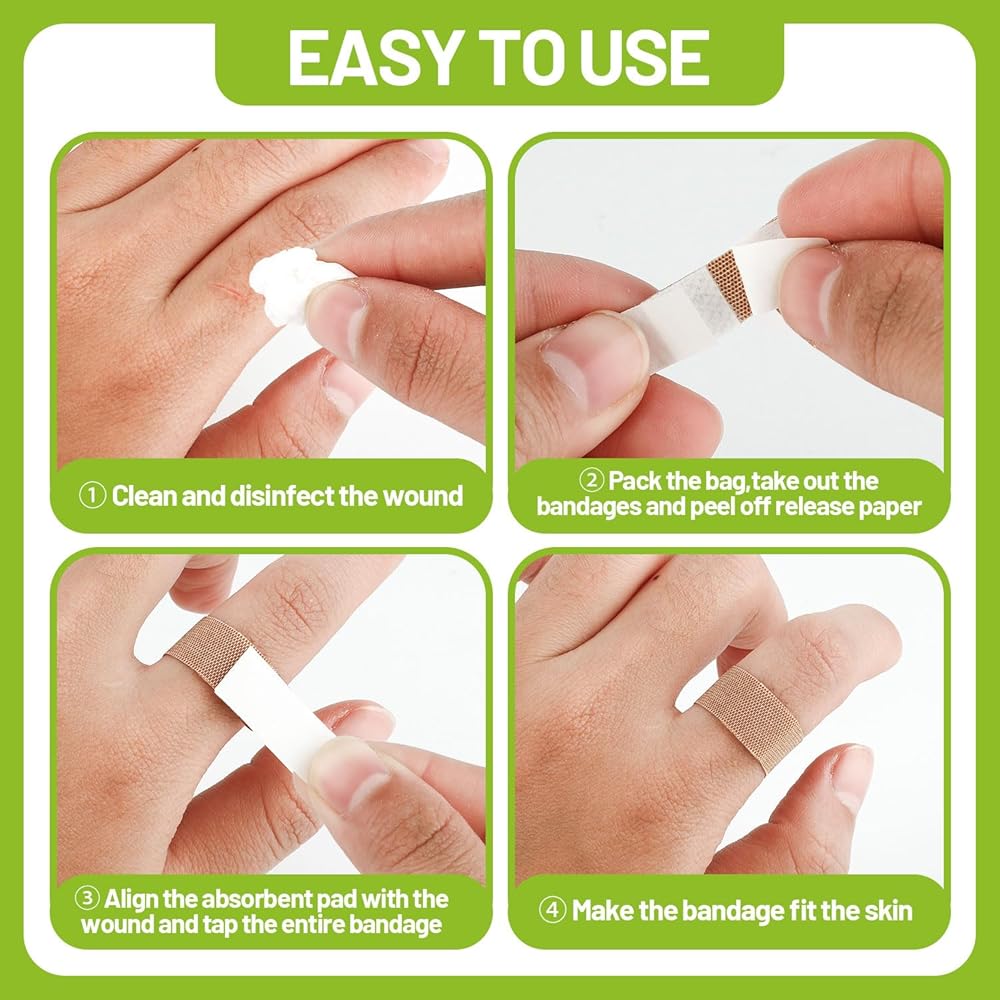 EASY TO USE

① Clean and disinfect the wound

② Pack the bag,take out the bandages and peel off release paper

③ Align the absorbent pad with the wound and tap the entire bandage

④ Make the bandage fit the skin