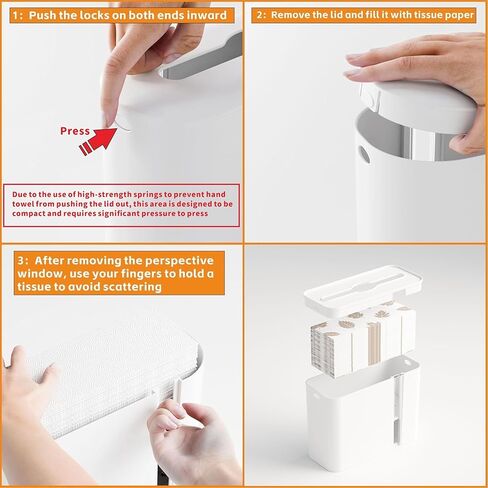 1: Push the locks on both ends inward

Press

Due to the use of high-strength springs to prevent hand towel from pushing the lid out, this area is designed to be compact and requires significant pressure to press

2: Remove the lid and fill it with tissue paper

3: After removing the perspective window, use your fingers to hold a tissue to avoid scattering