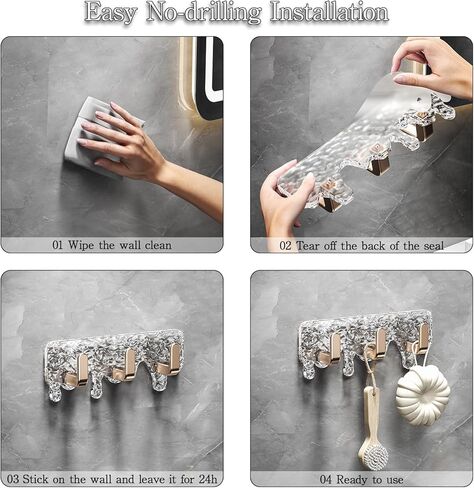 Easy No-drilling Installation

01 Wipe the wall clean

02 Tear off the back of the seal

03 Stick on the wall and leave it for 24h

04 Ready to use