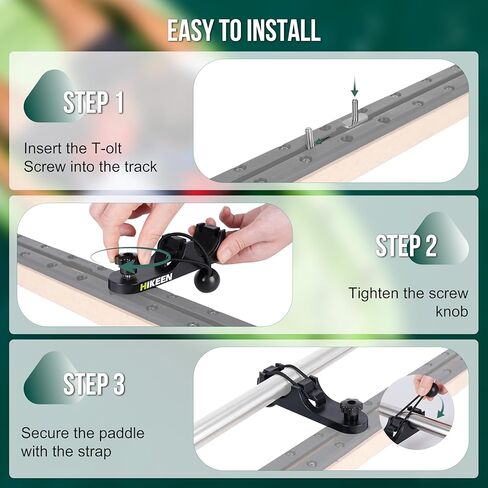 EASY TO INSTALL

STEP 1

Insert the T-olt Screw into the track

HIKEEN

STEP 2

Tighten the screw knob

STEP 3

Secure the paddle with the strap