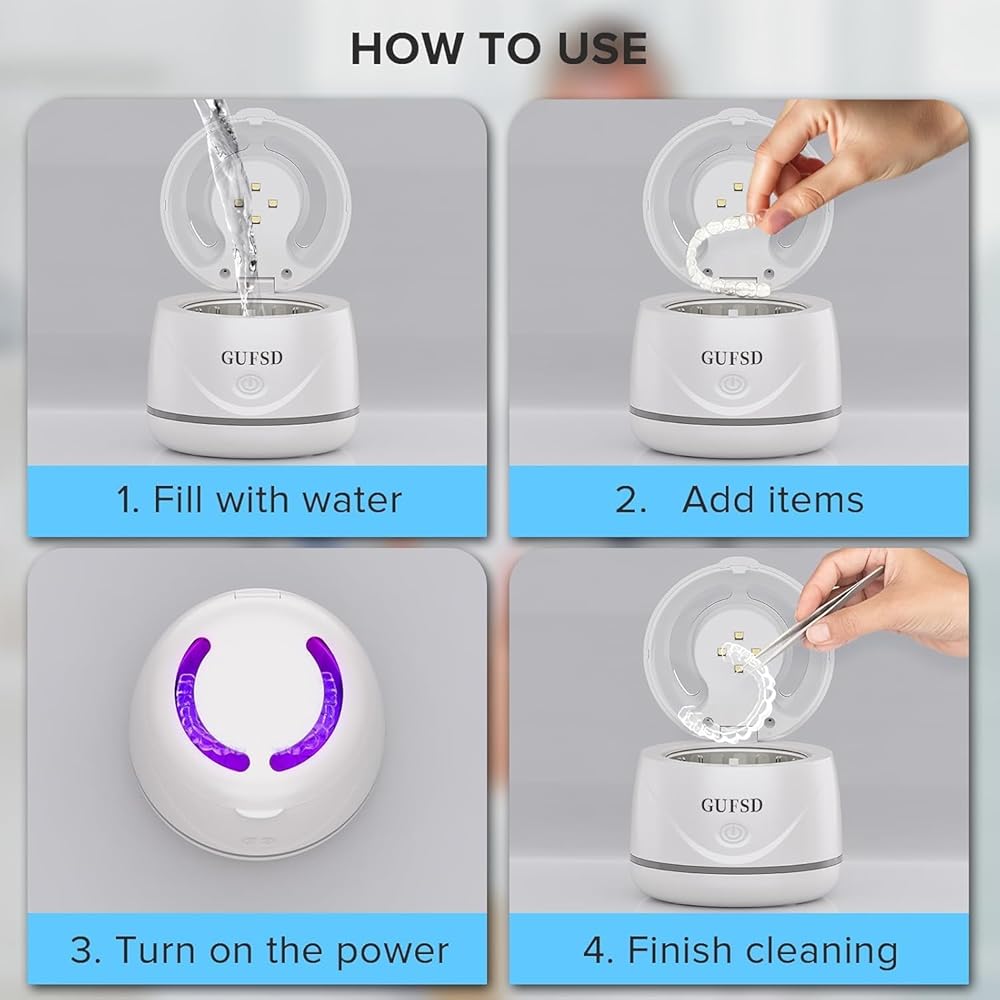 HOW TO USE

GUFSD

1. Fill with water

GUFSD

2. Add items

3. Turn on the power

GUFSD

4. Finish cleaning