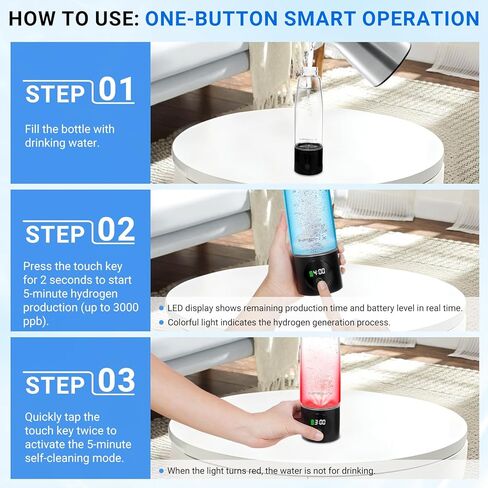 HOW TO USE: ONE-BUTTON SMART OPERATION

STEP 01

Fill the bottle with drinking water.

STEP 02

Press the touch key for 2 seconds to start 5-minute hydrogen production (up to 3000 ppb).

4:00

• LED display shows remaining production time and battery level in real time.
• Colorful light indicates the hydrogen generation process.

STEP 03

Quickly tap the touch key twice to activate the 5-minute self-cleaning mode.

3:00

• When the light turns red, the water is not for drinking.